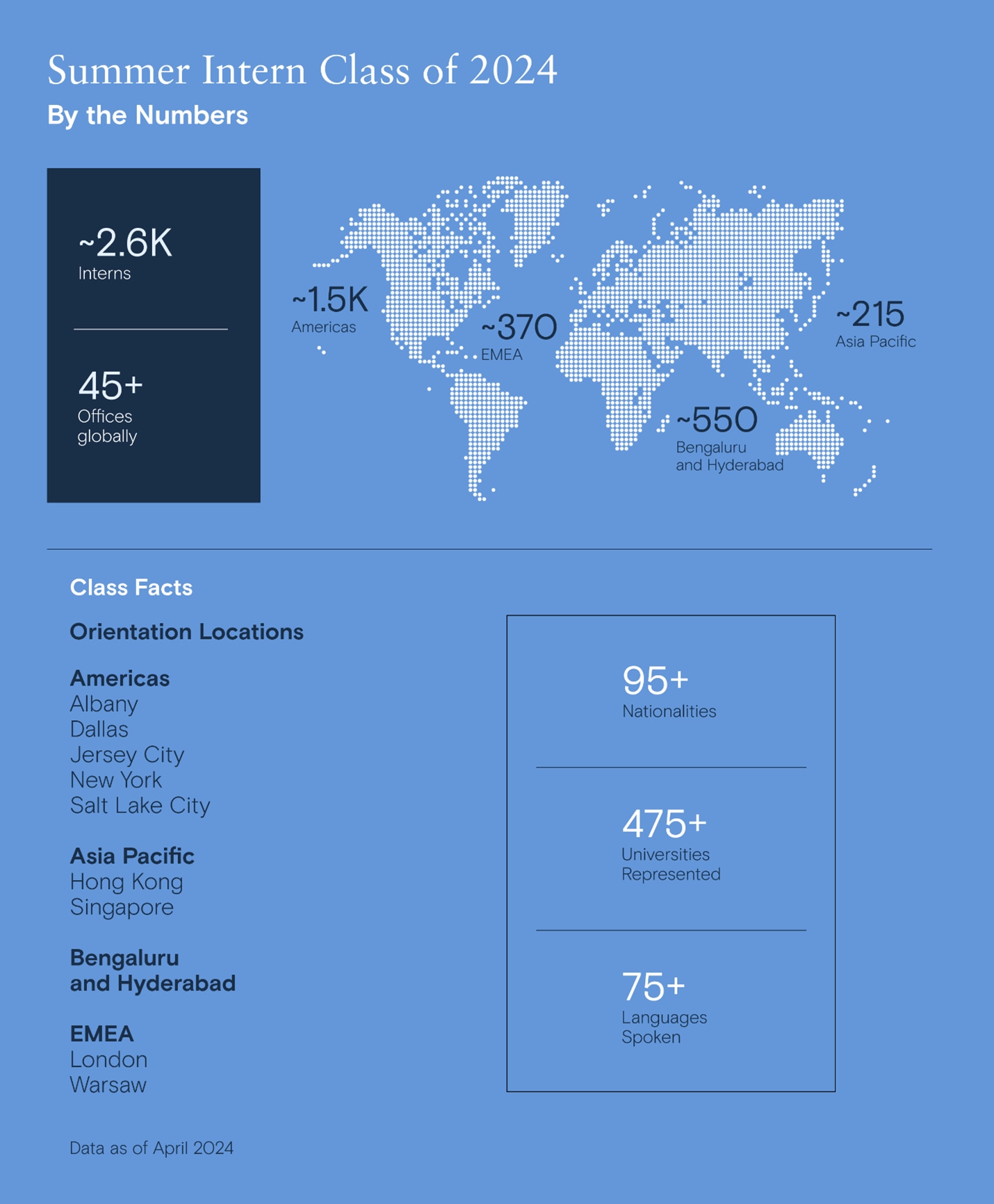 Summer Intern Class of 2024
By the Numbers

~2.6K
Interns

45+
Offices globally

~1.5K
Americas

~370
EMEA

~215
Asia Pacific

~550
Bengaluru and Hyderabad

Class Facts

Orientation Locations

Americas
Albany
Dallas
Jersey City
New York
Salt Lake City

Asia Pacific
Hong Kong
Singapore

Bengaluru and Hyderabad

EMEA
London
Warsaw

95+
Nationalities

475+
Universities Represented

75+
Languages Spoken

Data as of April 2024