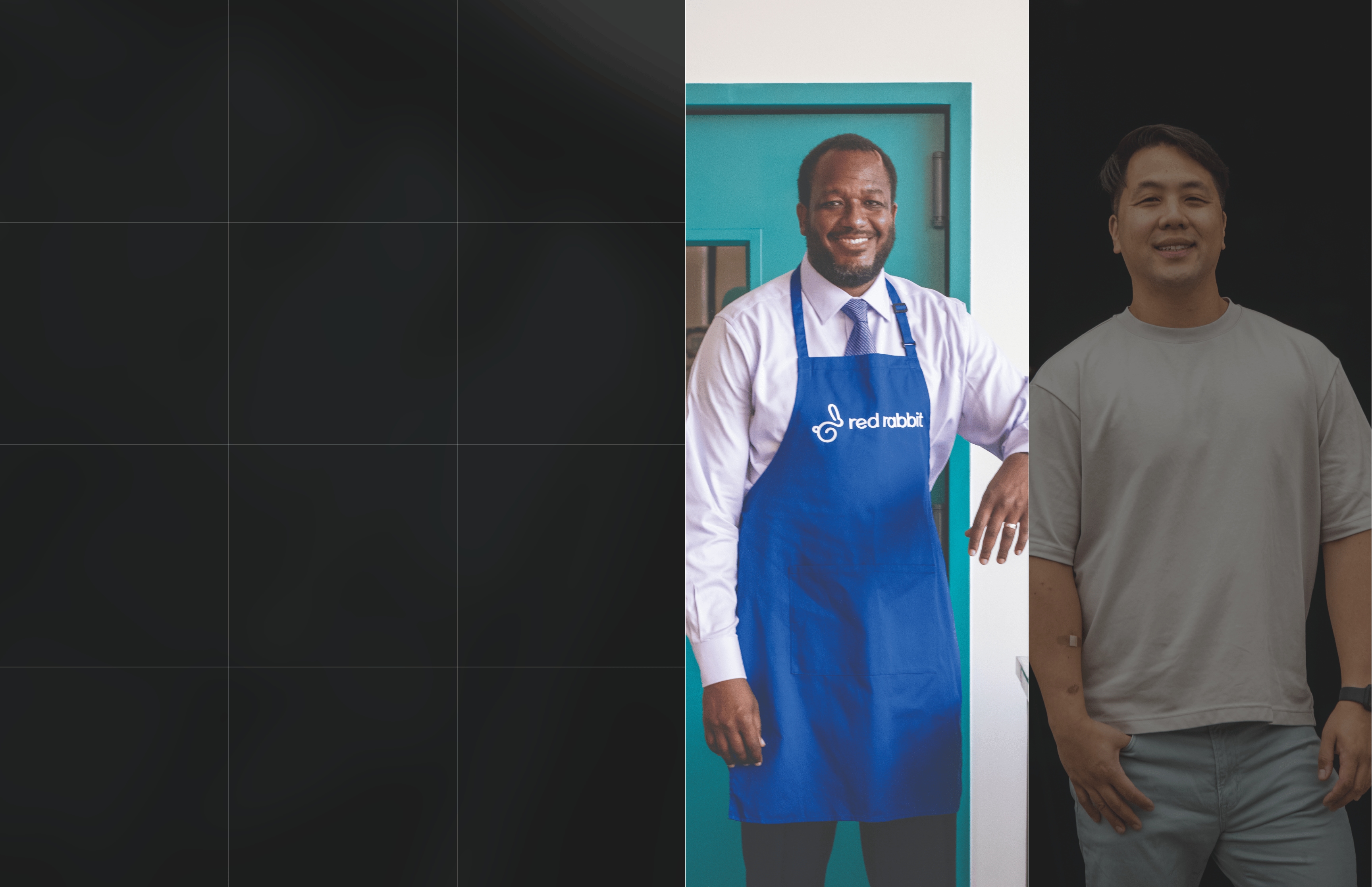 red rabbit