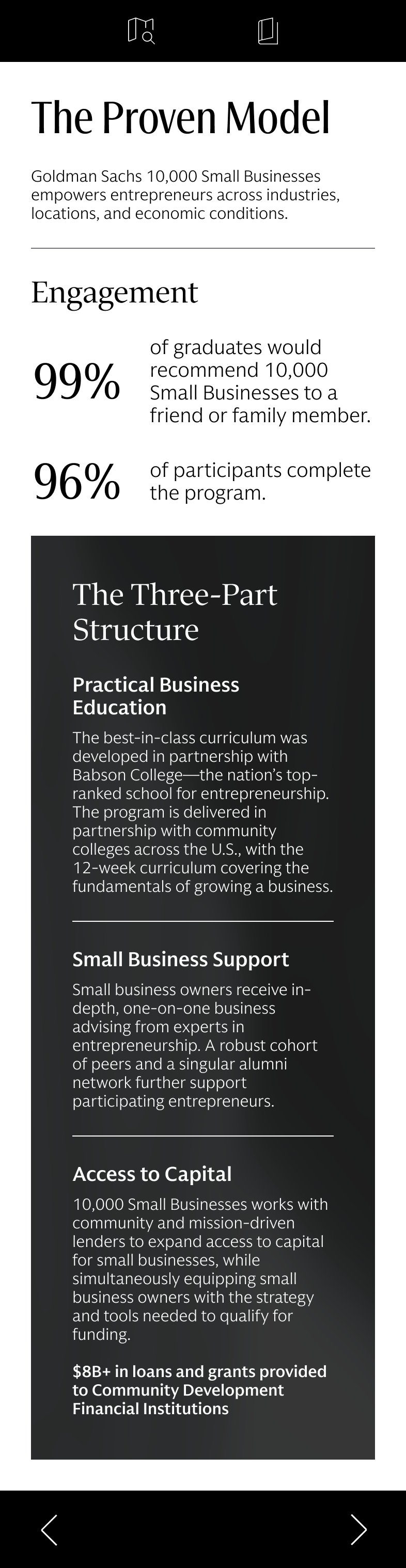 The Proven Model

Goldman Sachs 10,000 Small Businesses empowers entrepreneurs across industries, locations, and economic conditions.

Engagement

99% of graduates would recommend 10,000 Small Businesses to a friend or family member.

96% of participants complete the program.

The Three-Part Structure

Practical Business Education

The best-in-class curriculum was developed in partnership with Babson College—the nation's top-ranked school for entrepreneurship. The program is delivered in partnership with community colleges across the U.S., with the 12-week curriculum covering the fundamentals of growing a business.

Small Business Support

Small business owners receive in-depth, one-on-one business advising from experts in entrepreneurship. A robust cohort of peers and a singular alumni network further support participating entrepreneurs.

Access to Capital

10,000 Small Businesses works with community and mission-driven lenders to expand access to capital for small businesses, while simultaneously equipping small business owners with the strategy and tools needed to qualify for funding.

$8B+ in loans and grants provided to Community Development Financial Institutions