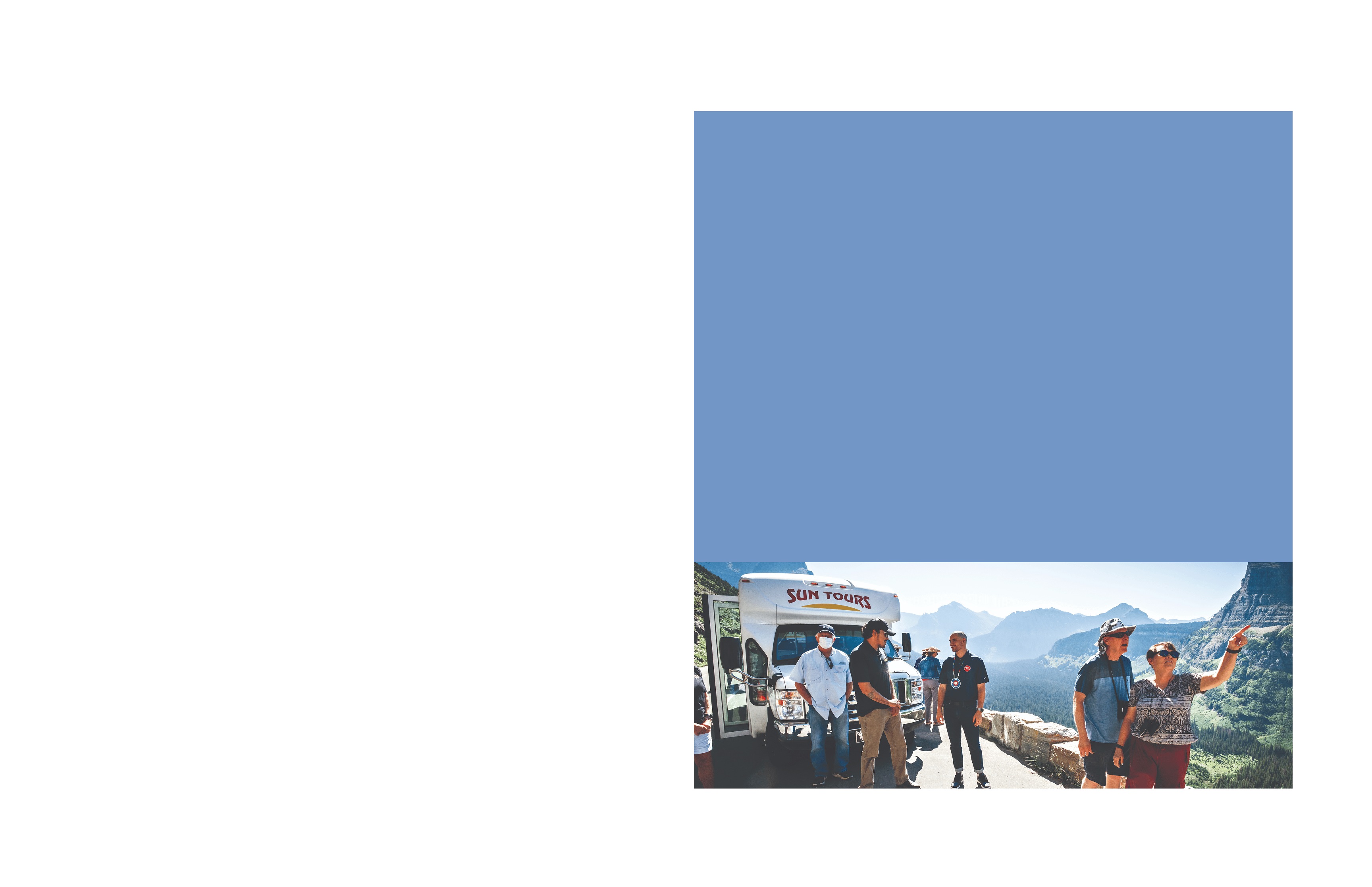 SUN TOURS